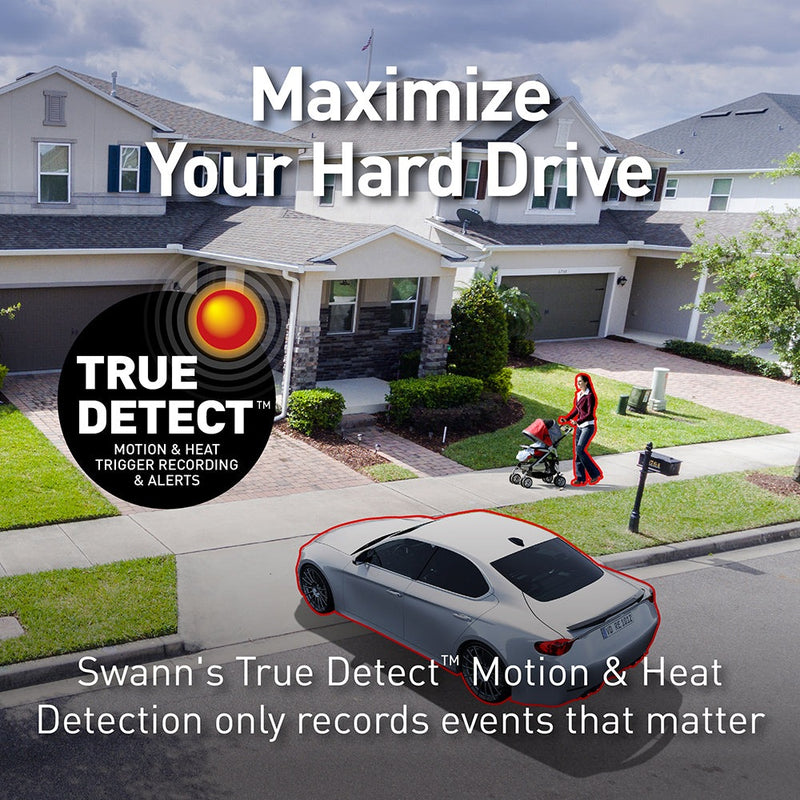 Maximize
Your Hard Drive

TRUE
DETECT™
MOTION & HEAT
TRIGGER RECORDING
& ALERTS

Swann's True Detect™ Motion & Heat Detection only records events that matter